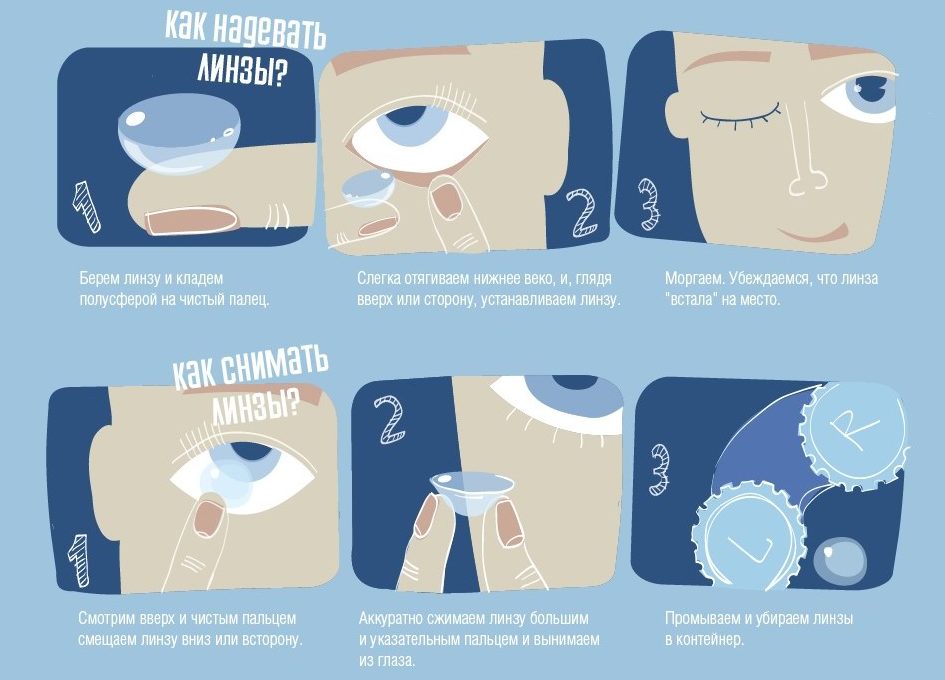 Как надевать линзы?

1

Берем линзу и кладем полусферой на чистый палец.

2

Слегка отягиваем нижнее веко, и, глядя вверх или сторону, устанавливаем линзу.

3

Моргаем. Убеждаемся, что линза "встала" на место.

Как снимать линзы?

1

Смотрим вверх и чистым пальцем смещаем линзу вниз или всторону.

2

Аккуратно сжимаем линзу большим и указательным пальцем и вынимаем из глаза.

3

R

L

Промываем и убираем линзы в контейнер.